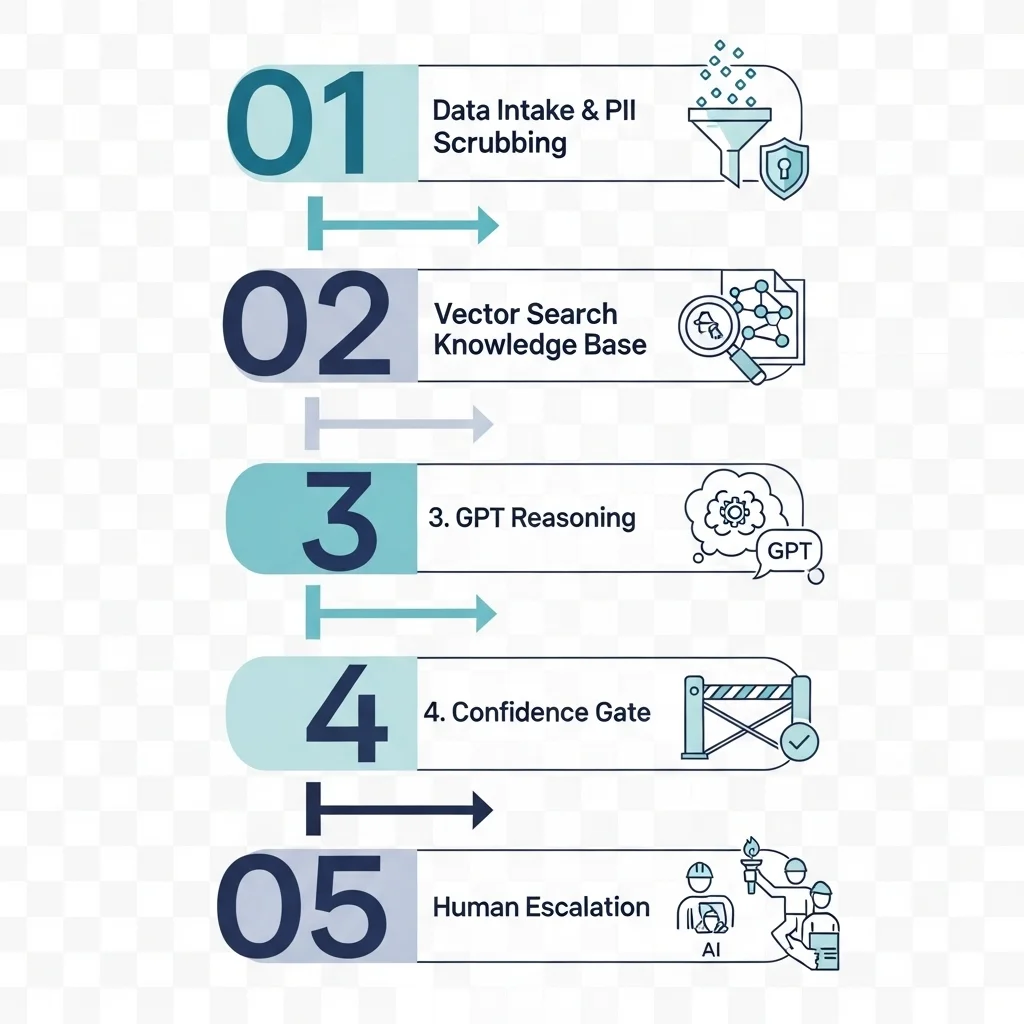 01
Data Intake & PII Scrubbing

02
Vector Search Knowledge Base

3
3. GPT Reasoning
GPT

4
4. Confidence Gate

05
Human Escalation
AI