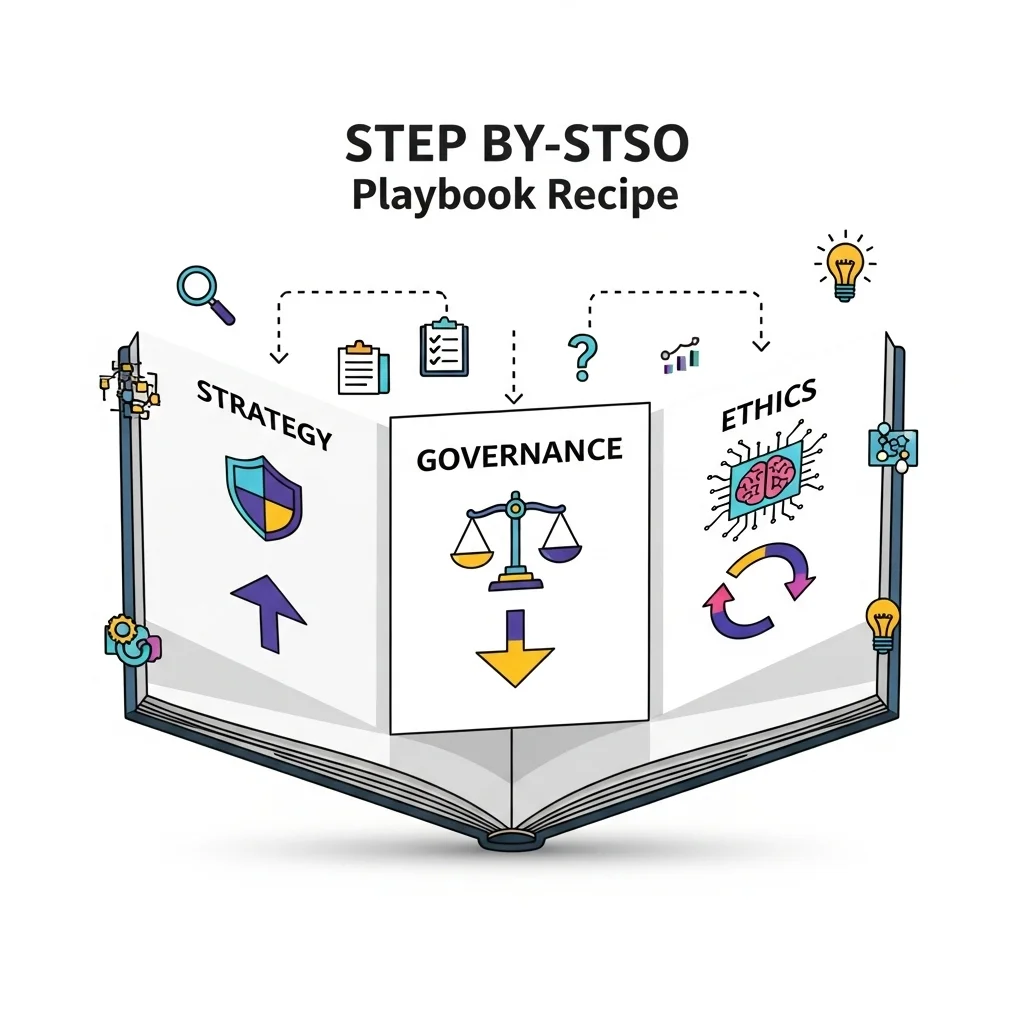 STEP BY-STSO
Playbook Recipe

STRATEGY

GOVERNANCE

ETHICS