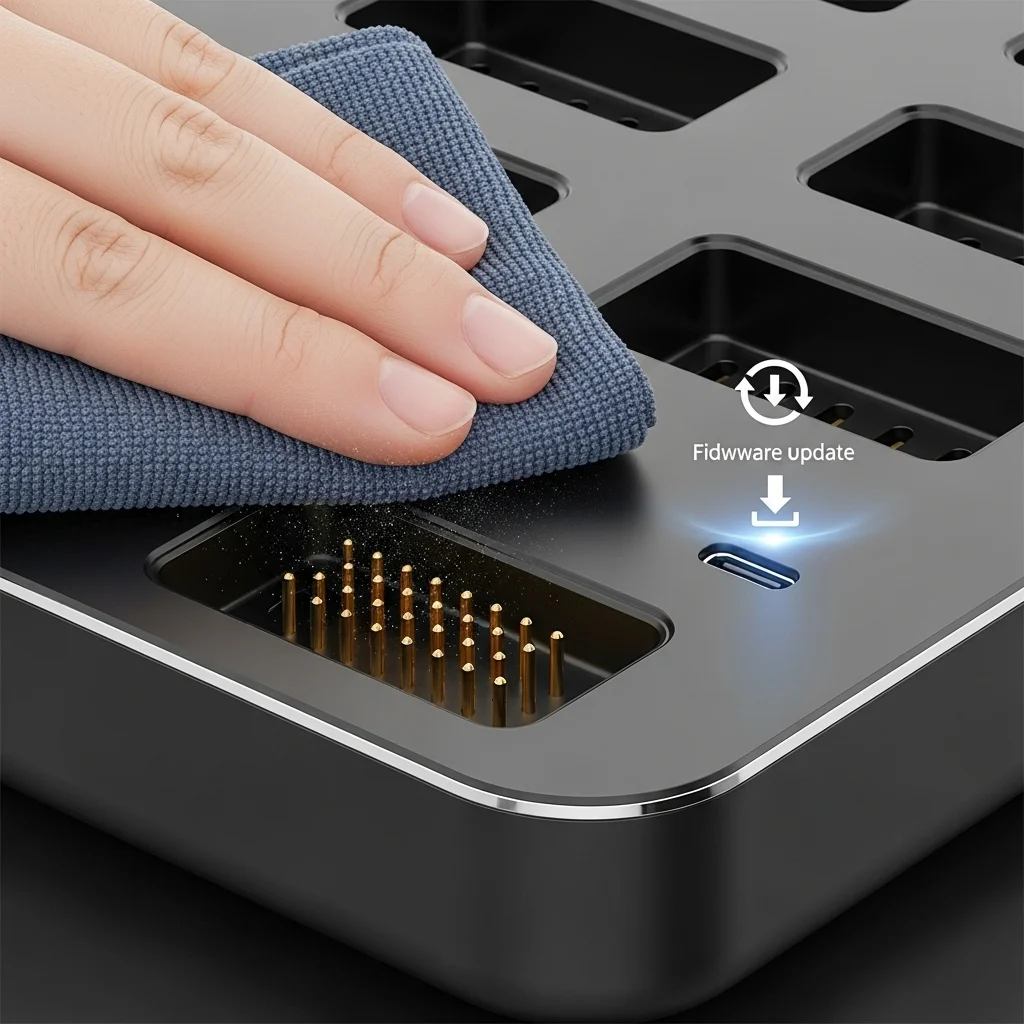 Fidwware update