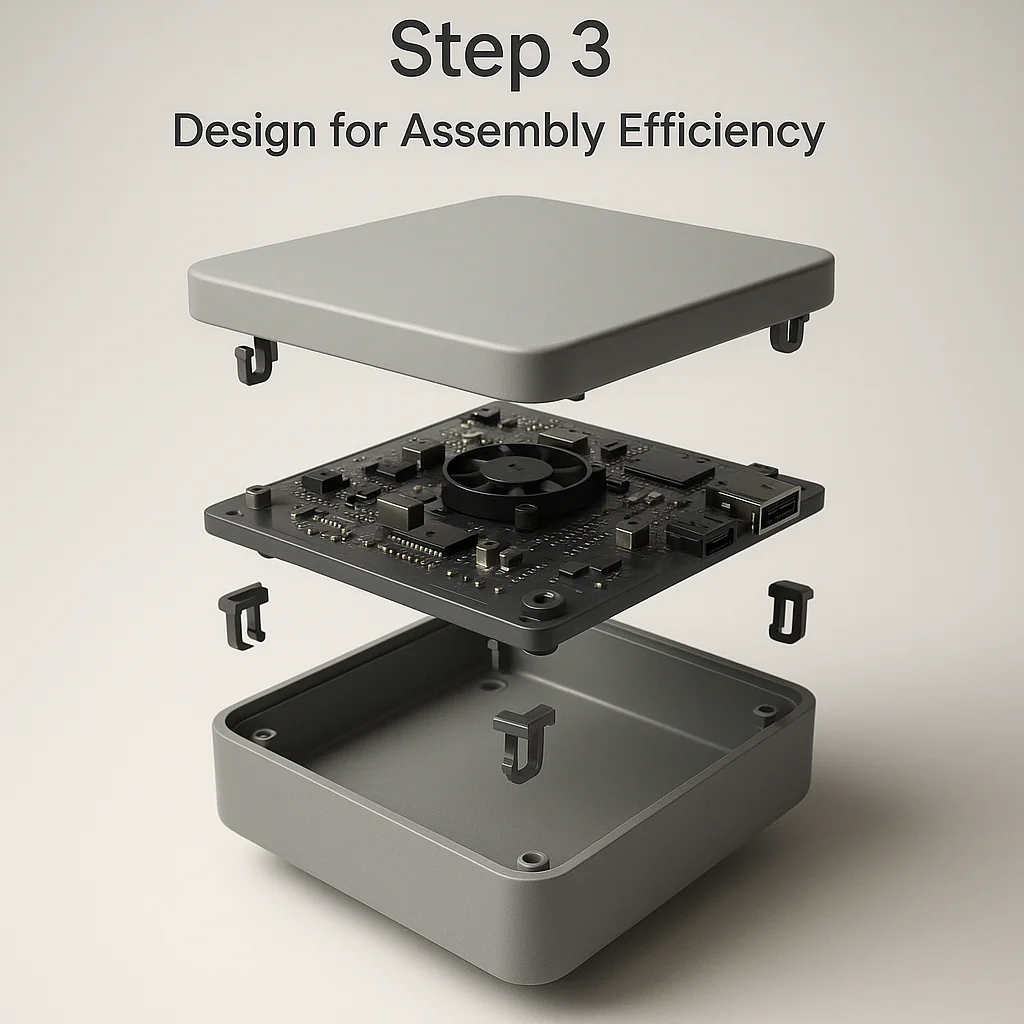 Step 3

Design for Assembly Efficiency