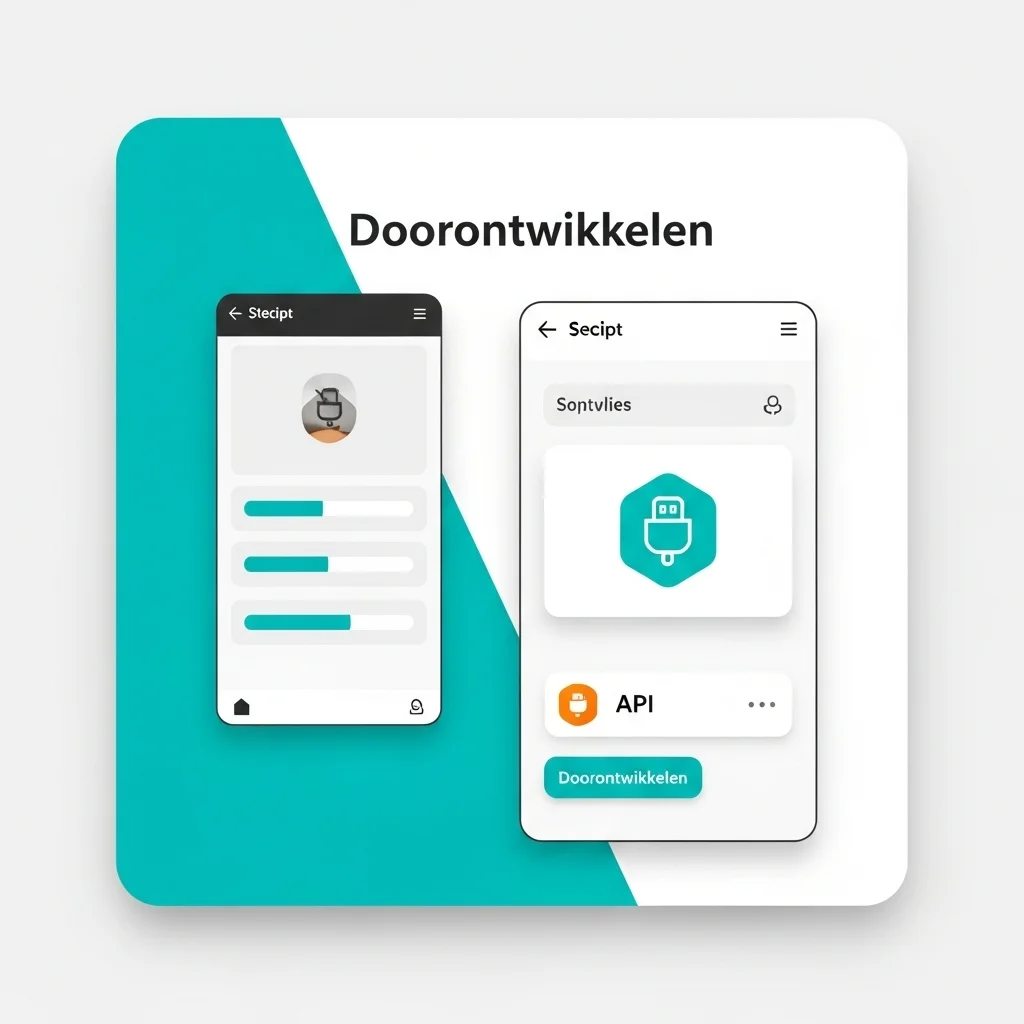 Doorontwikkelen

Stecipt

Secipt

Sontvlies

API

Doorontwikkelen