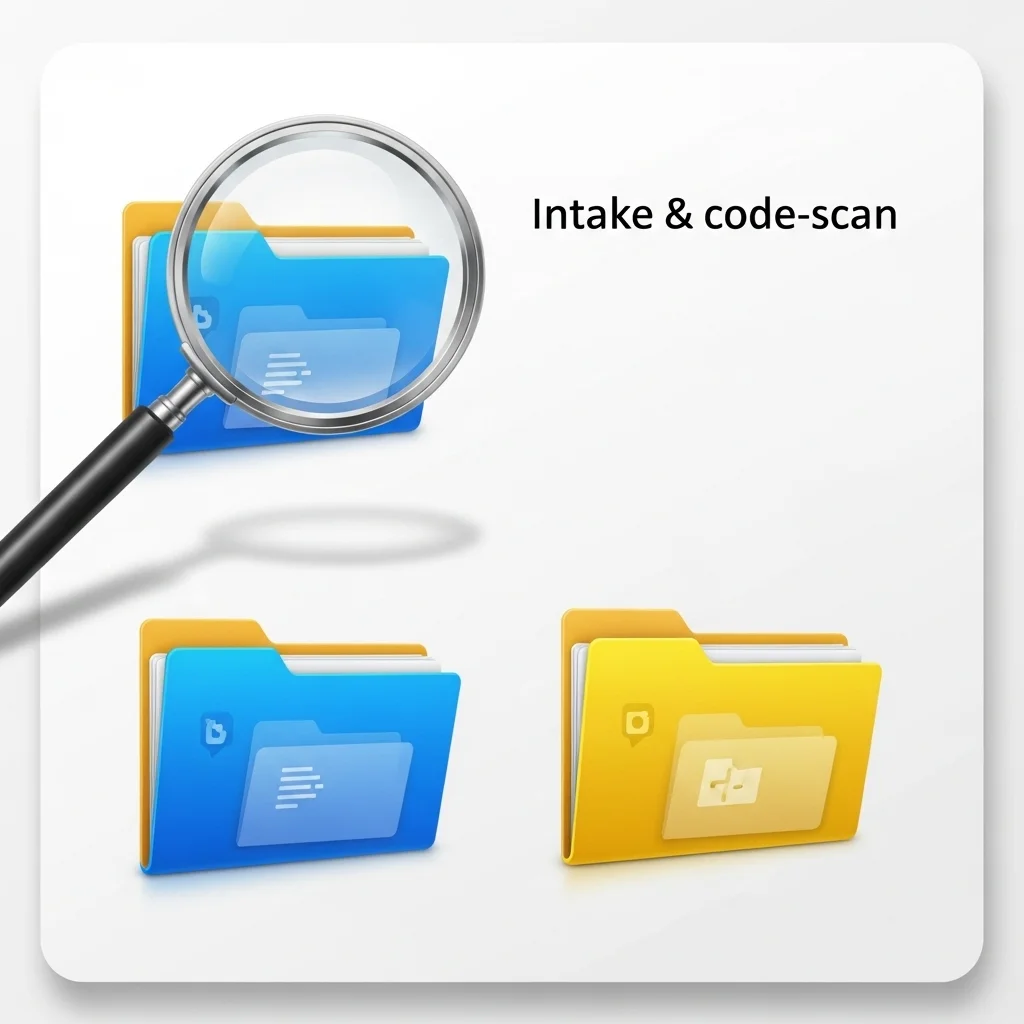 Intake & code-scan