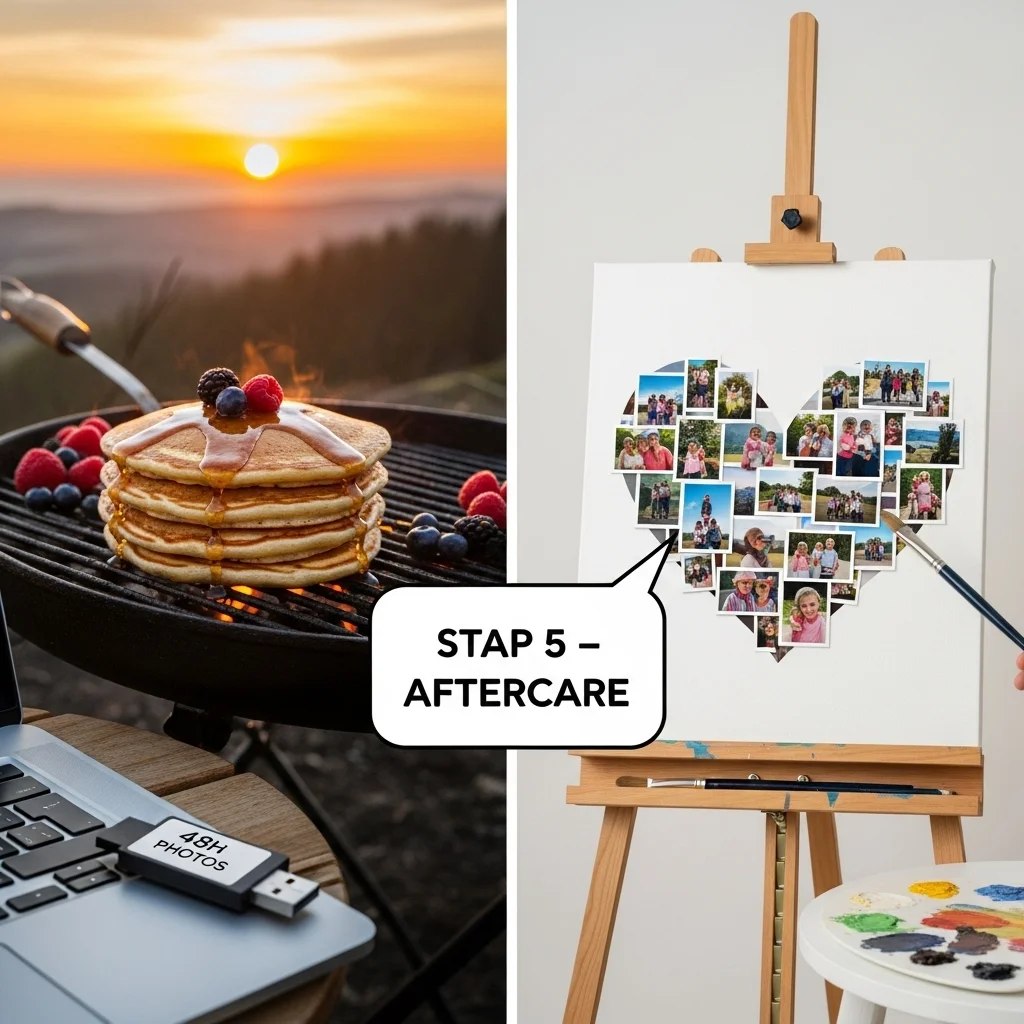 STAP 5 – AFTERCARE

48H PHOTOS