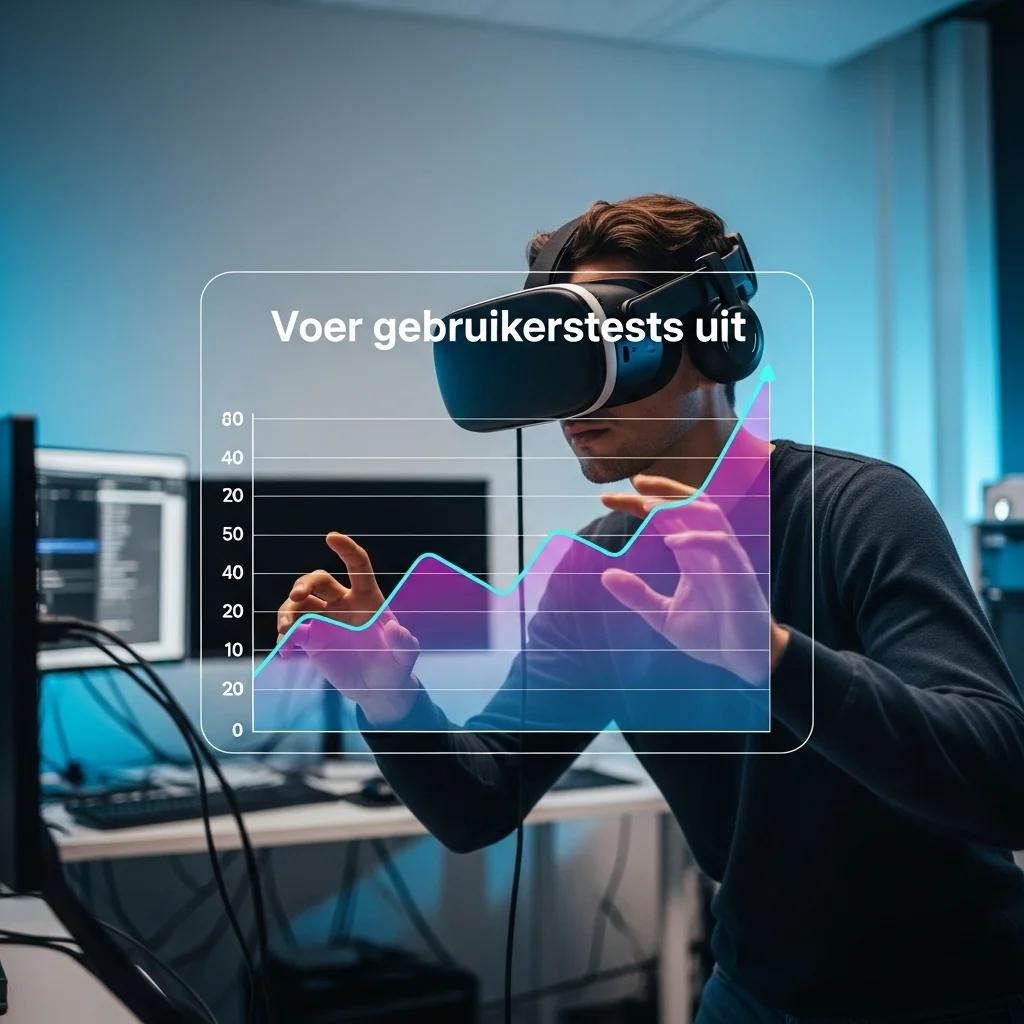 Voer gebruikerstests uit

80
40
20
50
40
20
10
20
0